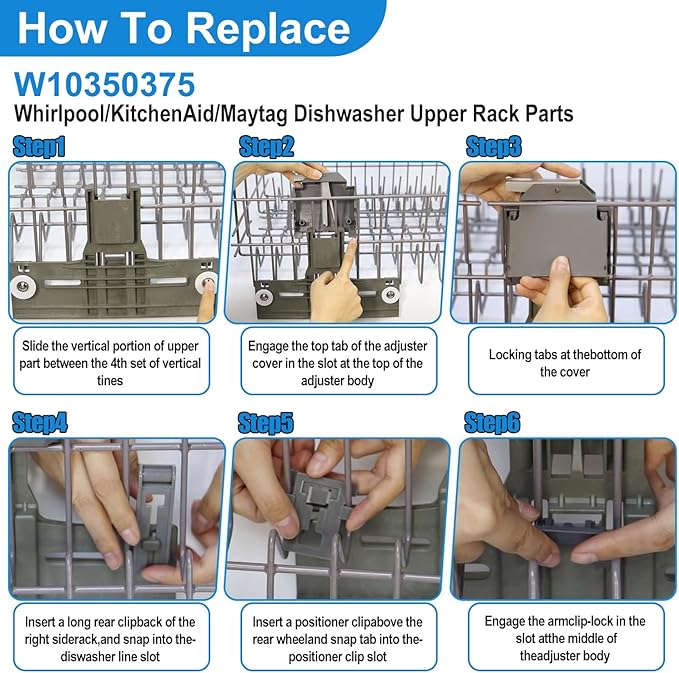 How To Replace

W10350375

Whirlpool/KitchenAid/Maytag Dishwasher Upper Rack Parts

Step1

Slide the vertical portion of upper part between the 4th set of vertical tines

Step2

Engage the top tab of the adjuster cover in the slot at the top of the adjuster body

Step3

Locking tabs at thebottom of the cover

Step4

Insert a long rear clipback of the right siderack,and snap into the-diswasher line slot

Step5

Insert a positioner clipabove the rear wheeland snap tab into the-positioner clip slot

Step6

Engage the armclip-lock in the slot atthe middle of theadjuster body