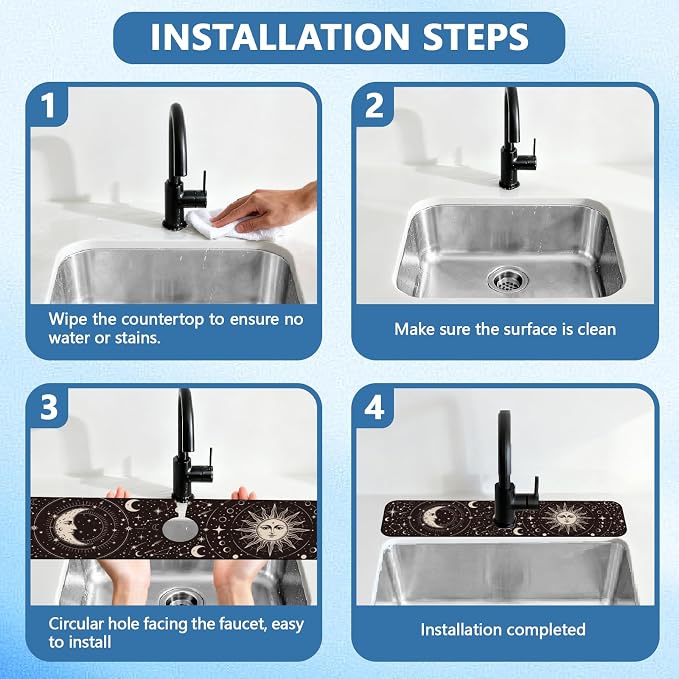 INSTALLATION STEPS

1

Wipe the countertop to ensure no water or stains.

2

Make sure the surface is clean

3

Circular hole facing the faucet, easy to install

4

Installation completed