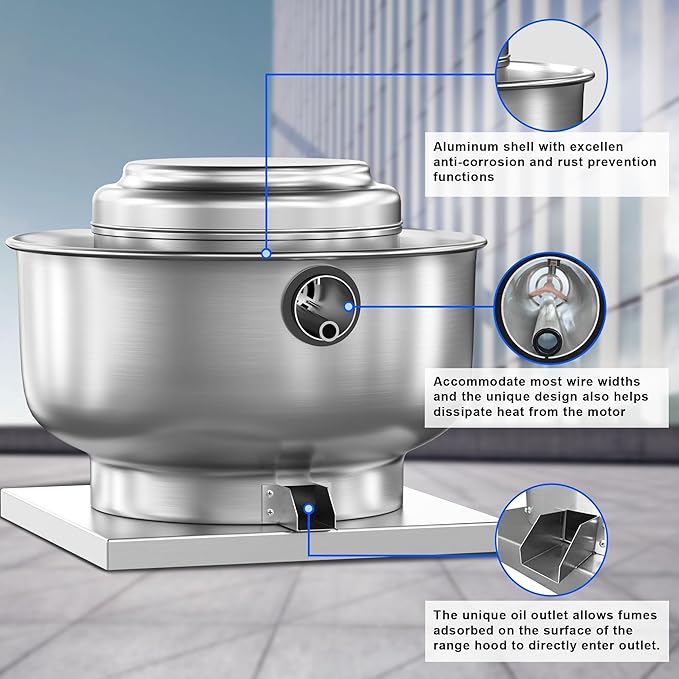 Aluminum shell with excellen anti-corrosion and rust prevention functions

Accommodate most wire widths and the unique design also helps dissipate heat from the motor

The unique oil outlet allows fumes adsorbed on the surface of the range hood to directly enter outlet.