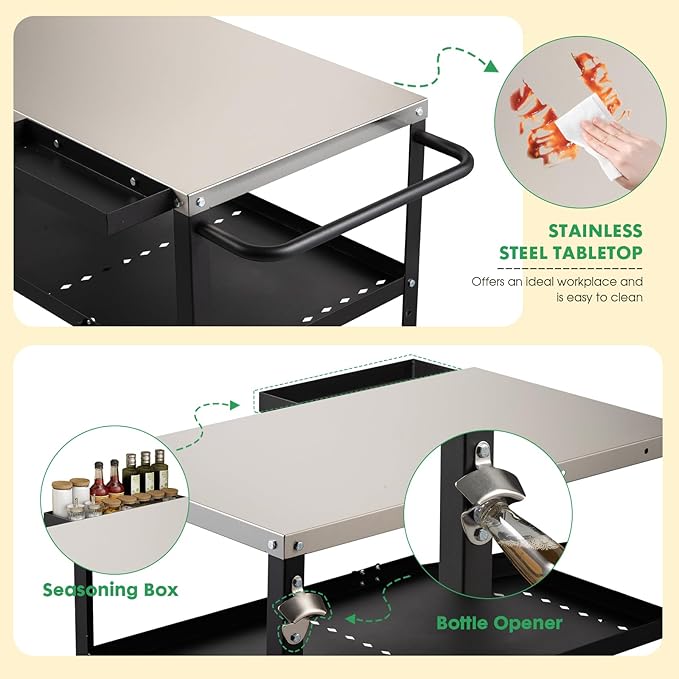 STAINLESS STEEL TABLETOP

Offers an ideal workplace and is easy to clean

Seasoning Box

Bottle Opener