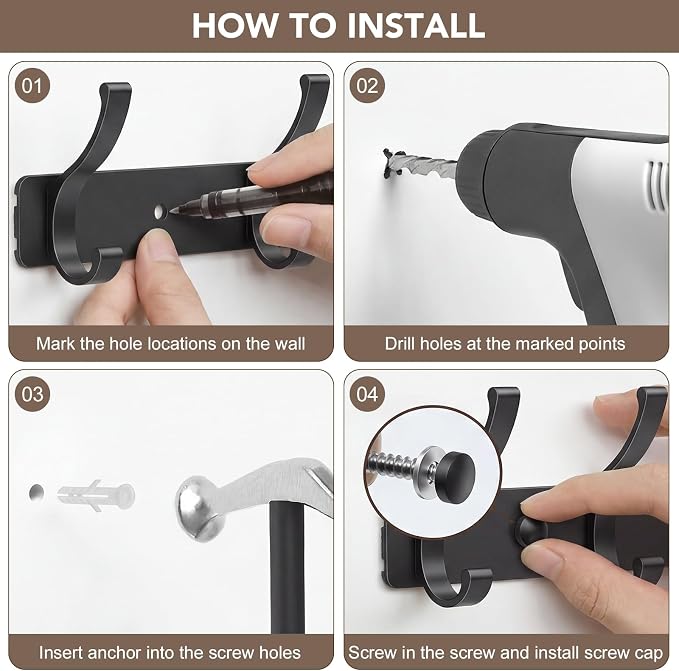 HOW TO INSTALL

01

Mark the hole locations on the wall

02

Drill holes at the marked points

03

Insert anchor into the screw holes

04

Screw in the screw and install screw cap