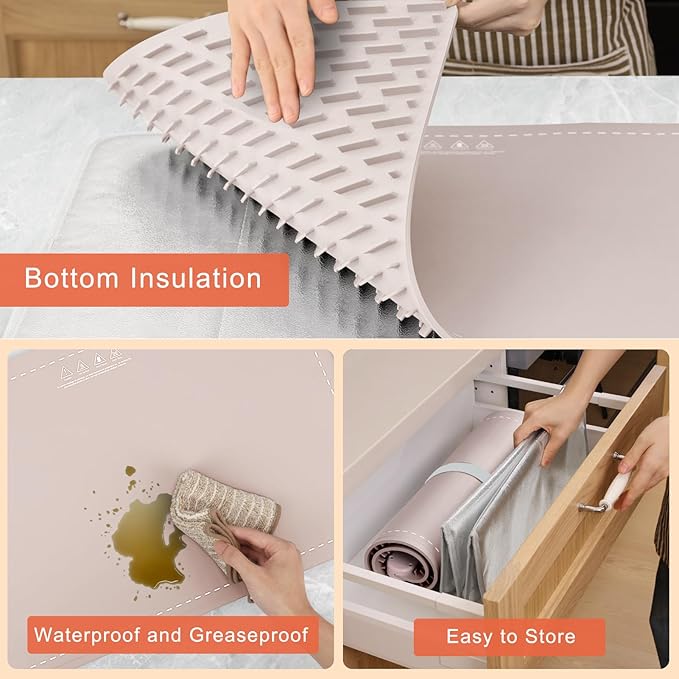 Bottom Insulation

Waterproof and Greaseproof

Easy to Store