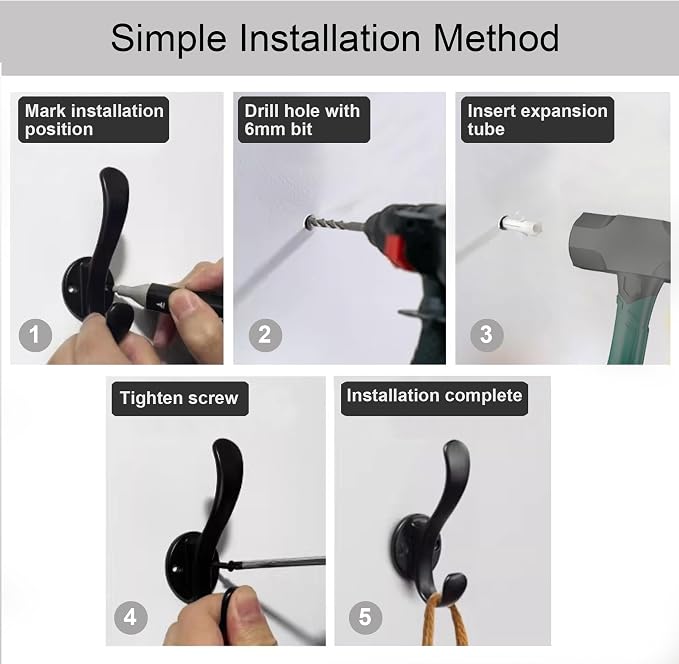 Simple Installation Method

Mark installation position

1

Drill hole with 6mm bit

2

Insert expansion tube

3

Tighten screw

4

Installation complete

5