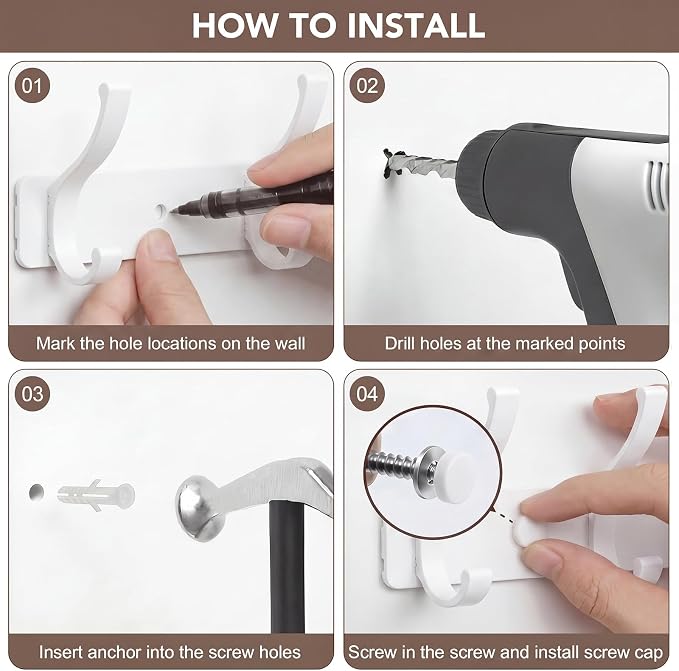 HOW TO INSTALL

01

Mark the hole locations on the wall

02

Drill holes at the marked points

03

Insert anchor into the screw holes

04

Screw in the screw and install screw cap