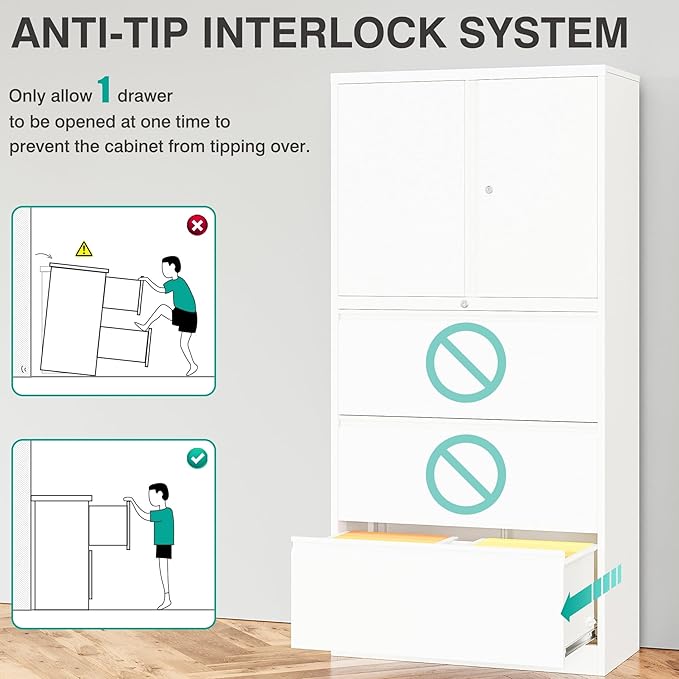 ANTI-TIP INTERLOCK SYSTEM

Only allow 1 drawer to be opened at one time to prevent the cabinet from tipping over.