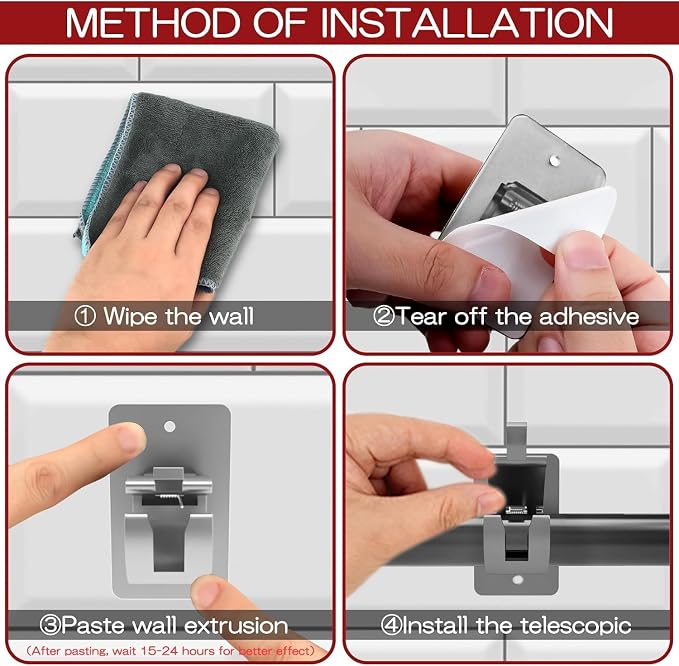 METHOD OF INSTALLATION

① Wipe the wall

②Tear off the adhesive

③Paste wall extrusion

(After pasting, wait 15-24 hours for better effect)

④Install the telescopic