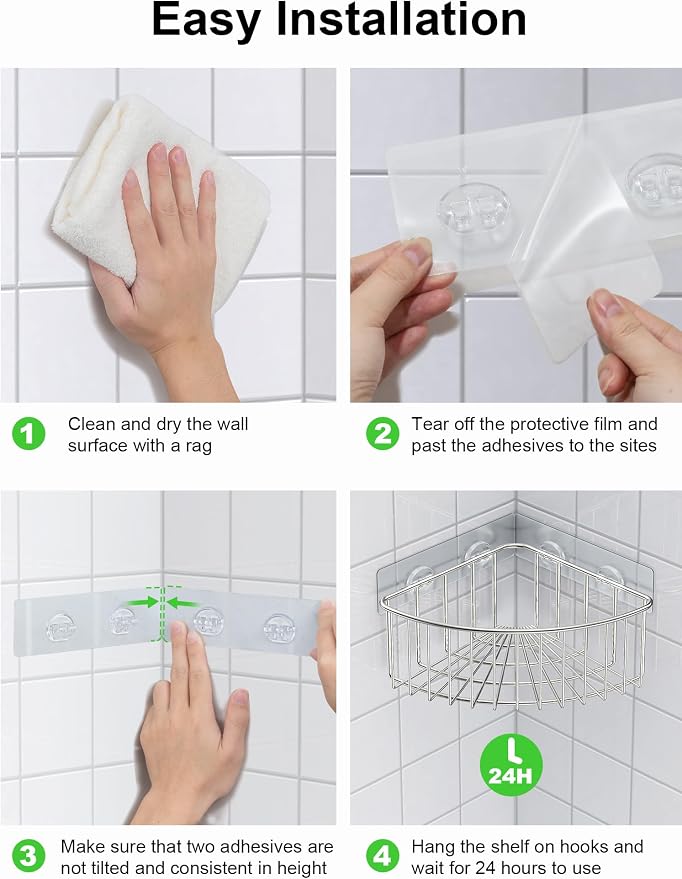 Easy Installation

1 Clean and dry the wall surface with a rag

2 Tear off the protective film and past the adhesives to the sites

24H

3 Make sure that two adhesives are not tilted and consistent in height

4 Hang the shelf on hooks and wait for 24 hours to use