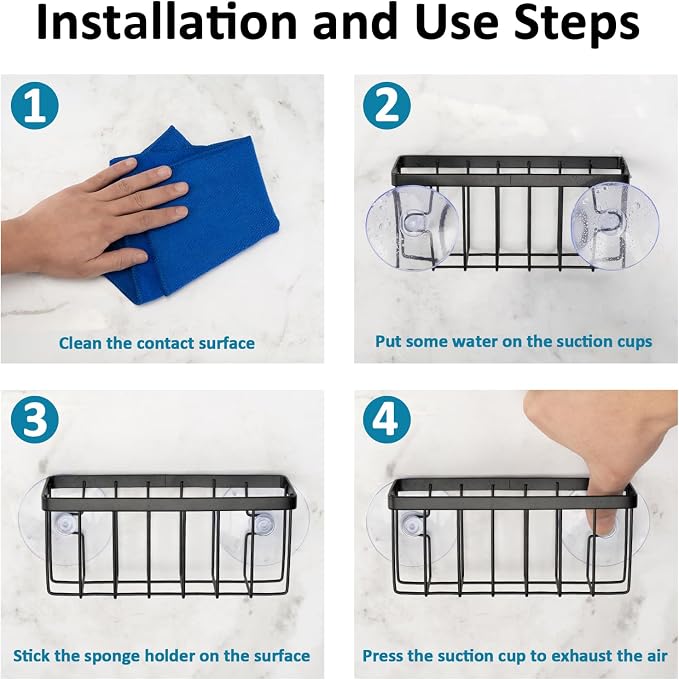 Installation and Use Steps

1

Clean the contact surface

2

Put some water on the suction cups

3

Stick the sponge holder on the surface

4

Press the suction cup to exhaust the air