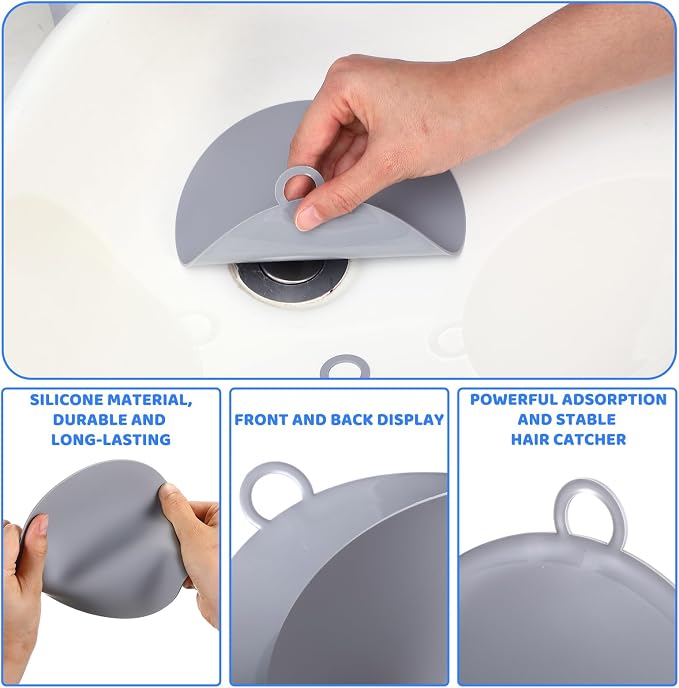 SILICONE MATERIAL, DURABLE AND LONG-LASTING

FRONT AND BACK DISPLAY

POWERFUL ADSORPTION AND STABLE HAIR CATCHER