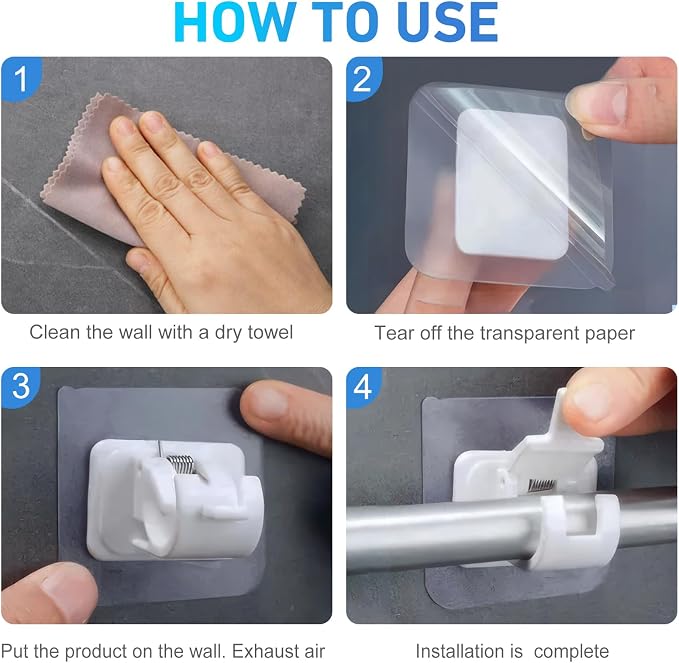 HOW TO USE

1

Clean the wall with a dry towel

2

Tear off the transparent paper

3

Put the product on the wall. Exhaust air

4

Installation is complete