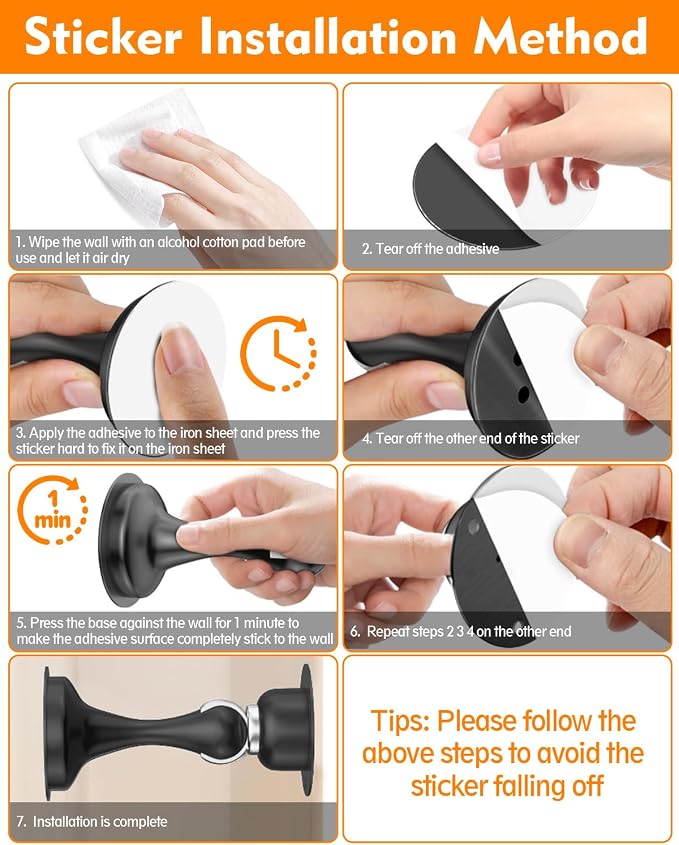 Sticker Installation Method

1. Wipe the wall with an alcohol cotton pad before use and let it air dry

2. Tear off the adhesive

3. Apply the adhesive to the iron sheet and press the sticker hard to fix it on the iron sheet

4. Tear off the other end of the sticker

1 min

5. Press the base against the wall for 1 minute to make the adhesive surface completely stick to the wall

6. Repeat steps 2 3 4 on the other end

7. Installation is complete

Tips: Please follow the above steps to avoid the sticker falling off