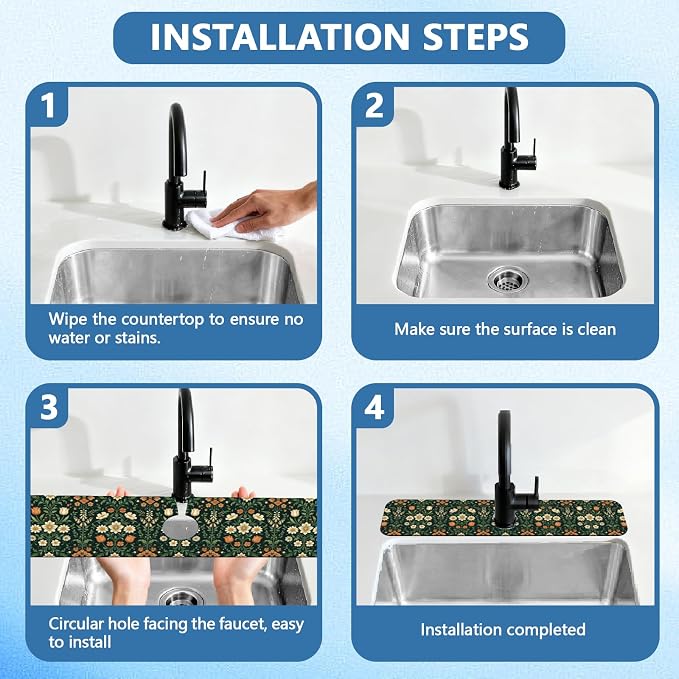 INSTALLATION STEPS

1

Wipe the countertop to ensure no water or stains.

2

Make sure the surface is clean

3

Circular hole facing the faucet, easy to install

4

Installation completed