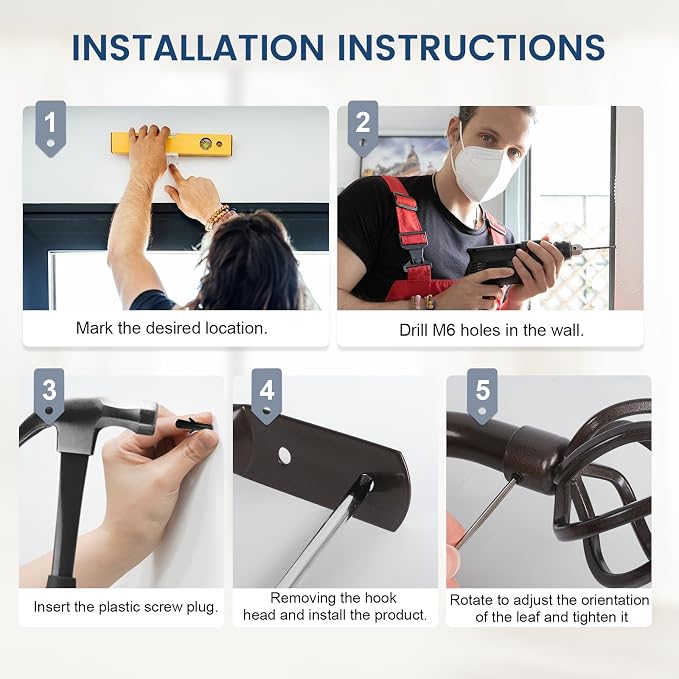 INSTALLATION INSTRUCTIONS

1

Mark the desired location.

2

Drill M6 holes in the wall.

3

Insert the plastic screw plug.

4

Removing the hook head and install the product.

5

Rotate to adjust the orientation of the leaf and tighten it