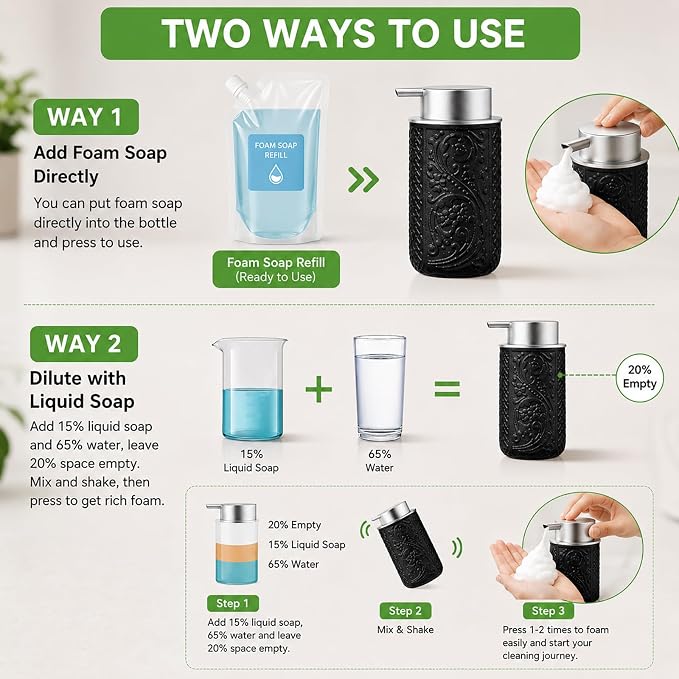 TWO WAYS TO USE

WAY 1

Add Foam Soap Directly

You can put foam soap directly into the bottle and press to use.

FOAM SOAP REFILL

Foam Soap Refill
(Ready to Use)

WAY 2

Dilute with Liquid Soap

Add 15% liquid soap and 65% water, leave 20% space empty. Mix and shake, then press to get rich foam.

15%
Liquid Soap

65%
Water

20%
Empty

20% Empty
15% Liquid Soap
65% Water

Step 1
Add 15% liquid soap, 65% water and leave 20% space empty.

Step 2
Mix & Shake

Step 3
Press 1-2 times to foam easily and start your cleaning journey.