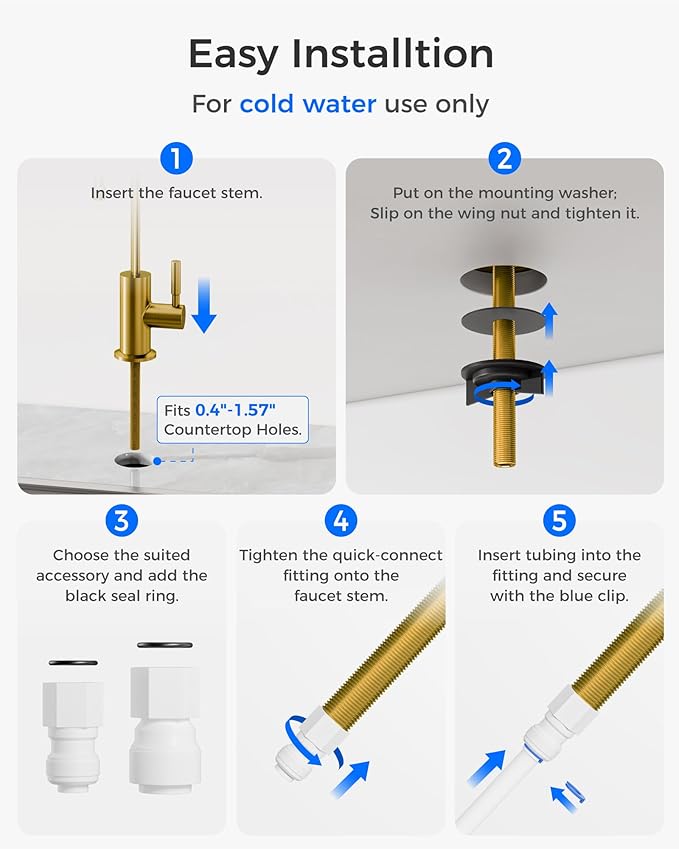 Easy Installtion

For cold water use only

1

Insert the faucet stem.

Fits 0.4"-1.57" Countertop Holes.

2

Put on the mounting washer; Slip on the wing nut and tighten it.

3

Choose the suited accessory and add the black seal ring.

4

Tighten the quick-connect fitting onto the faucet stem.

5

Insert tubing into the fitting and secure with the blue clip.