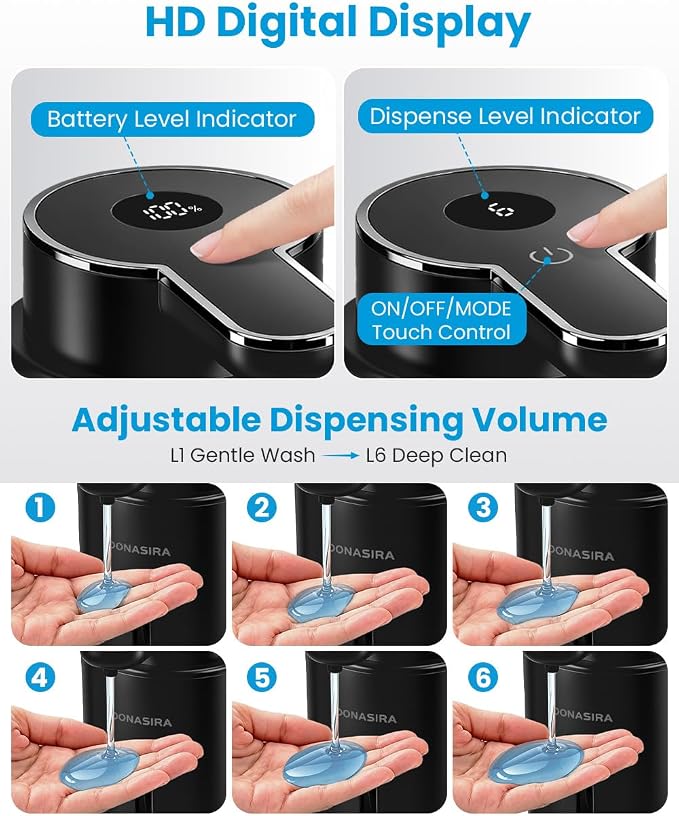 HD Digital Display

Battery Level Indicator

100%

Dispense Level Indicator

L6

ON/OFF/MODE Touch Control

Adjustable Dispensing Volume

L1 Gentle Wash → L6 Deep Clean

1

DONASIRA

2

DONASIRA

3

DONASIRA

4

DONASIRA

5

DONASIRA

6

DONASIRA