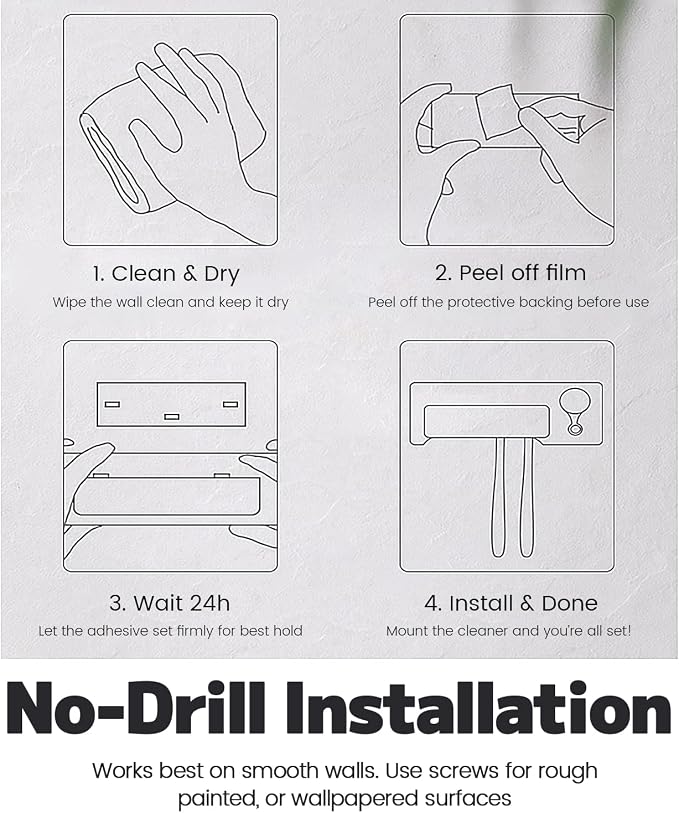 1. Clean & Dry
Wipe the wall clean and keep it dry

2. Peel off film
Peel off the protective backing before use

3. Wait 24h
Let the adhesive set firmly for best hold

4. Install & Done
Mount the cleaner and you're all set!

No-Drill Installation

Works best on smooth walls. Use screws for rough painted, or wallpapered surfaces