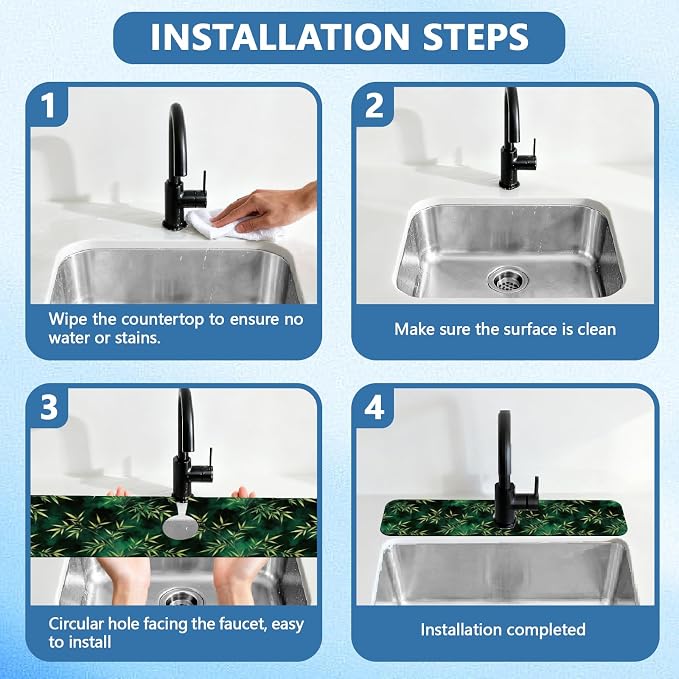 INSTALLATION STEPS

1

Wipe the countertop to ensure no water or stains.

2

Make sure the surface is clean

3

Circular hole facing the faucet, easy to install

4

Installation completed