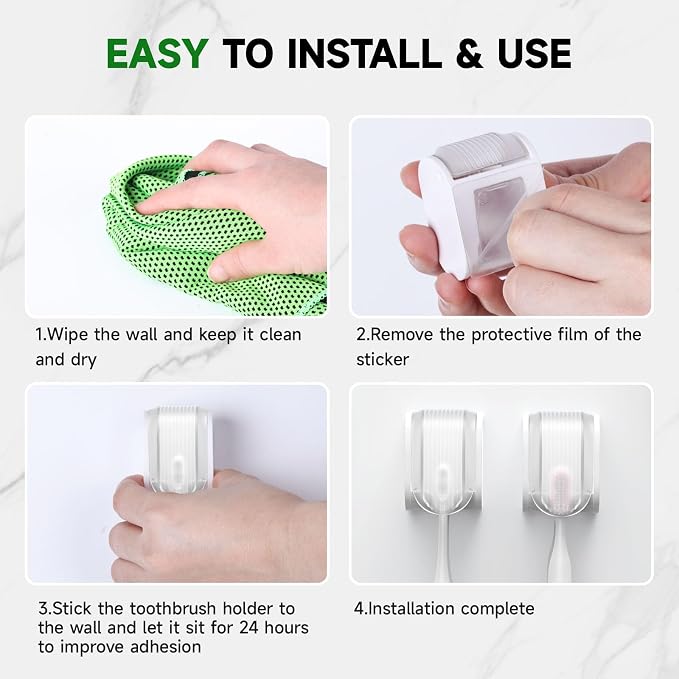 EASY TO INSTALL & USE

1.Wipe the wall and keep it clean and dry

2.Remove the protective film of the sticker

3.Stick the toothbrush holder to the wall and let it sit for 24 hours to improve adhesion

4.Installation complete