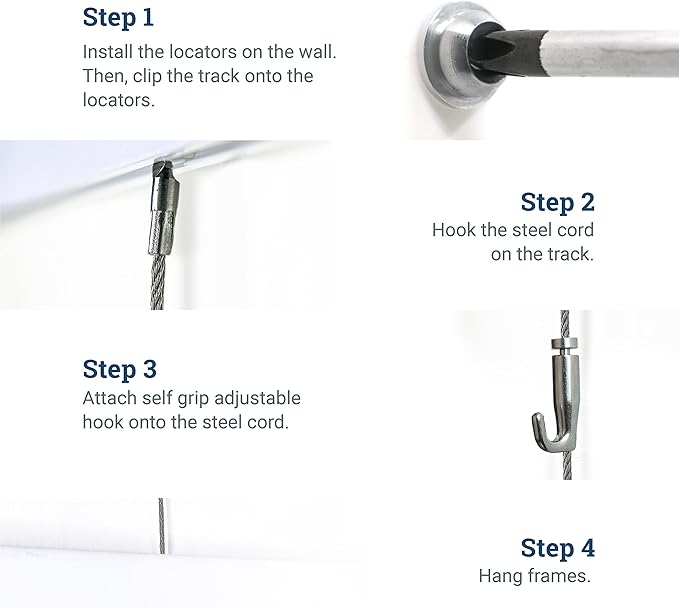 Step 1
Install the locators on the wall. Then, clip the track onto the locators.

Step 2
Hook the steel cord on the track.

Step 3
Attach self grip adjustable hook onto the steel cord.

Step 4
Hang frames.