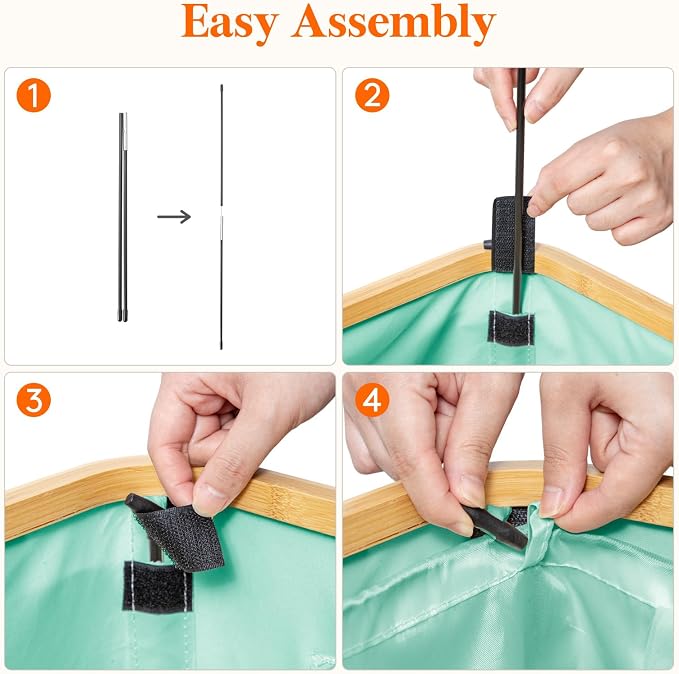 Easy Assembly

1

2

3

4