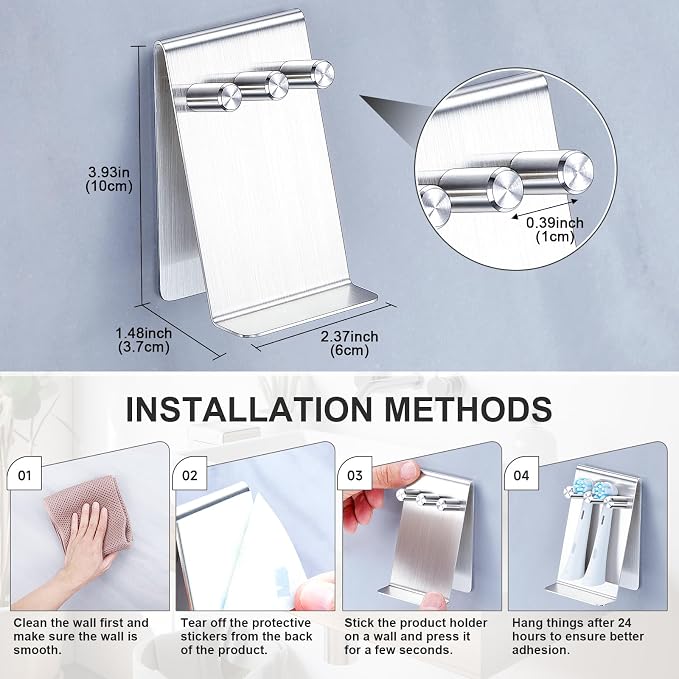 3.93in
(10cm)

0.39inch
(1cm)

1.48inch
(3.7cm)

2.37inch
(6cm)

INSTALLATION METHODS

01

Clean the wall first and make sure the wall is smooth.

02

Tear off the protective stickers from the back of the product.

03

Stick the product holder on a wall and press it for a few seconds.

04

Hang things after 24 hours to ensure better adhesion.