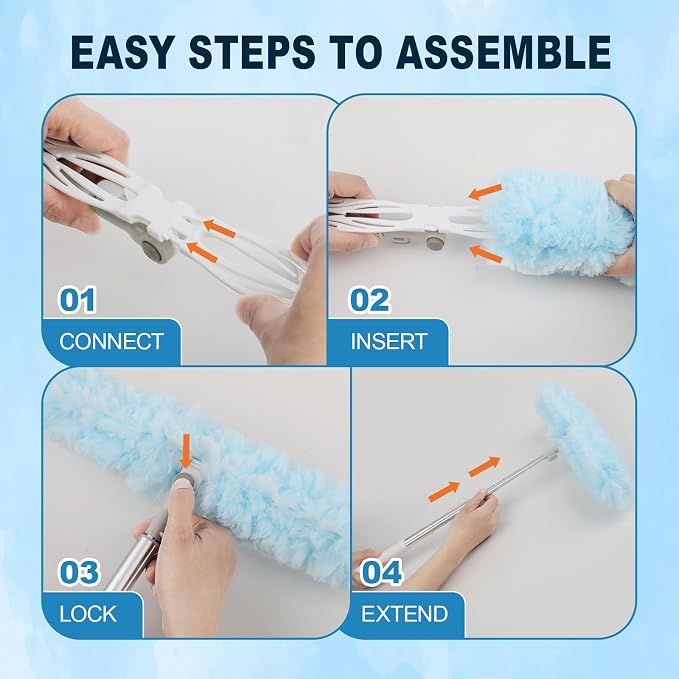 EASY STEPS TO ASSEMBLE

01
CONNECT

02
INSERT

03
LOCK

04
EXTEND