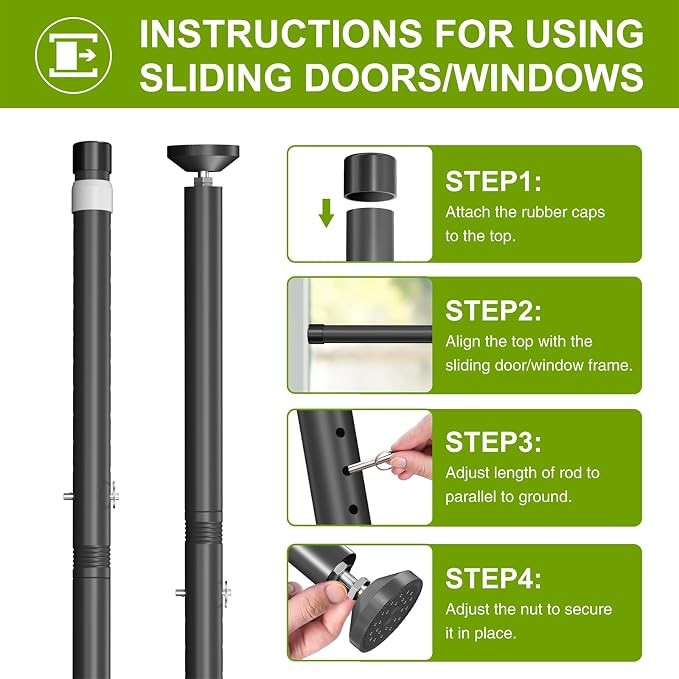 INSTRUCTIONS FOR USING SLIDING DOORS/WINDOWS

STEP1:
Attach the rubber caps to the top.

STEP2:
Align the top with the sliding door/window frame.

STEP3:
Adjust length of rod to parallel to ground.

STEP4:
Adjust the nut to secure it in place.