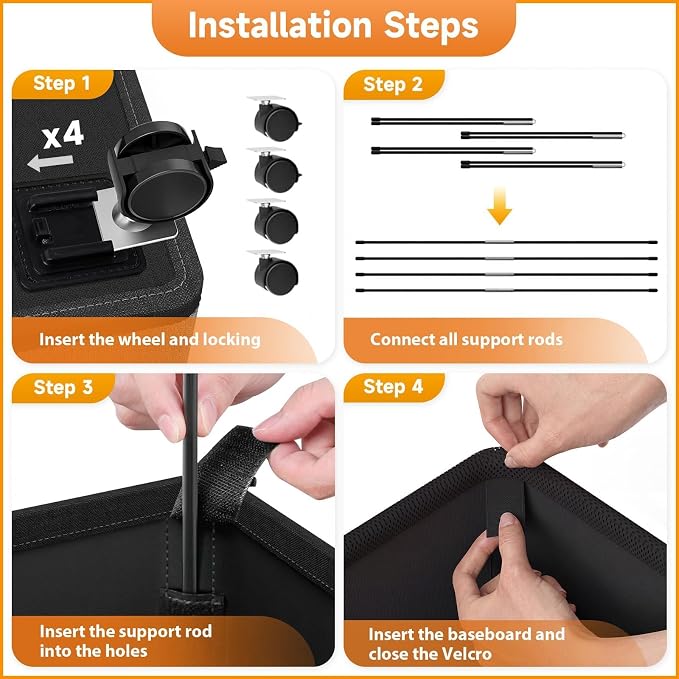 Installation Steps

Step 1

x4

Insert the wheel and locking

Step 2

Connect all support rods

Step 3

Insert the support rod into the holes

Step 4

Insert the baseboard and close the Velcro