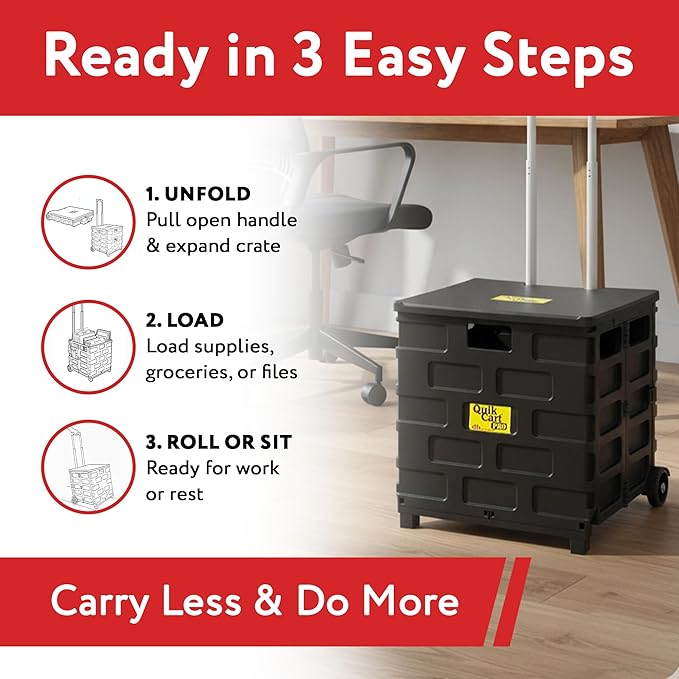 Ready in 3 Easy Steps

1. UNFOLD
Pull open handle & expand crate

2. LOAD
Load supplies, groceries, or files

3. ROLL OR SIT
Ready for work or rest

Quik Cart PRO

Carry Less & Do More