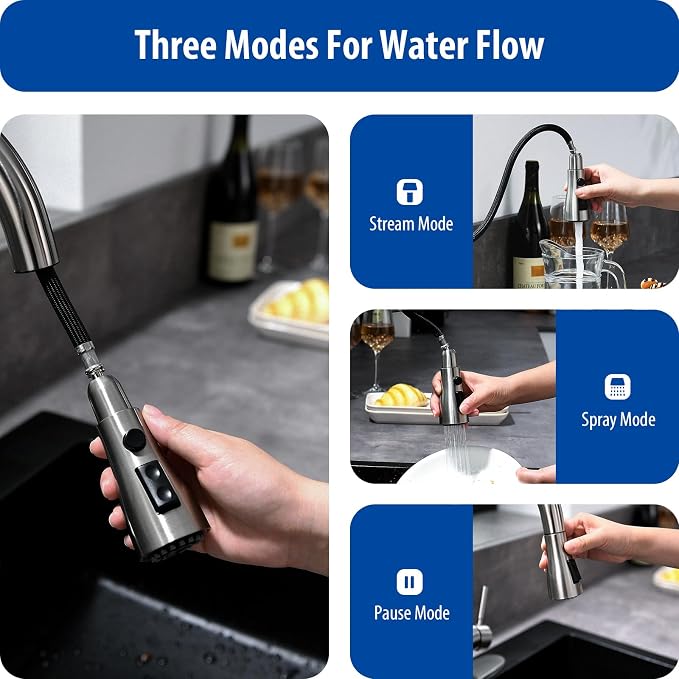 Three Modes For Water Flow

Stream Mode

Spray Mode

Pause Mode