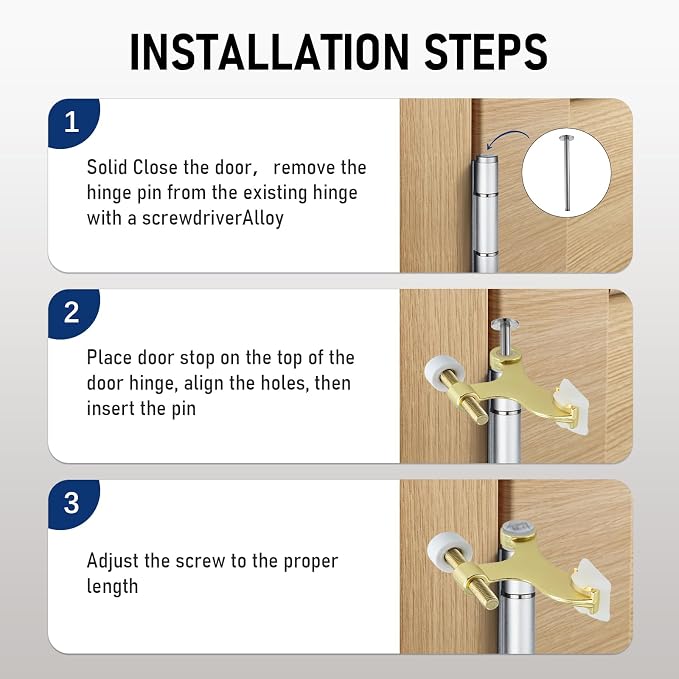 INSTALLATION STEPS

1

Solid Close the door, remove the hinge pin from the existing hinge with a screwdriverAlloy

2

Place door stop on the top of the door hinge, align the holes, then insert the pin

3

Adjust the screw to the proper length