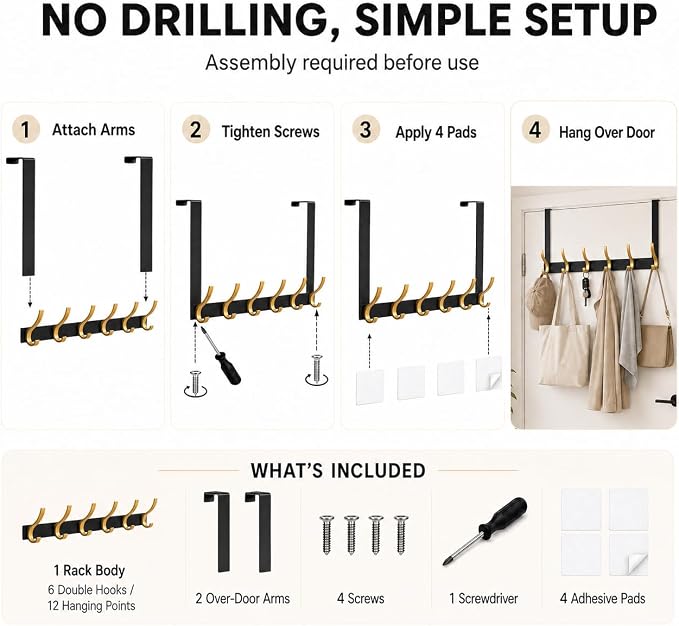 NO DRILLING, SIMPLE SETUP

Assembly required before use

1 Attach Arms

2 Tighten Screws

3 Apply 4 Pads

4 Hang Over Door

WHAT'S INCLUDED

1 Rack Body
6 Double Hooks / 12 Hanging Points

2 Over-Door Arms

4 Screws

1 Screwdriver

4 Adhesive Pads