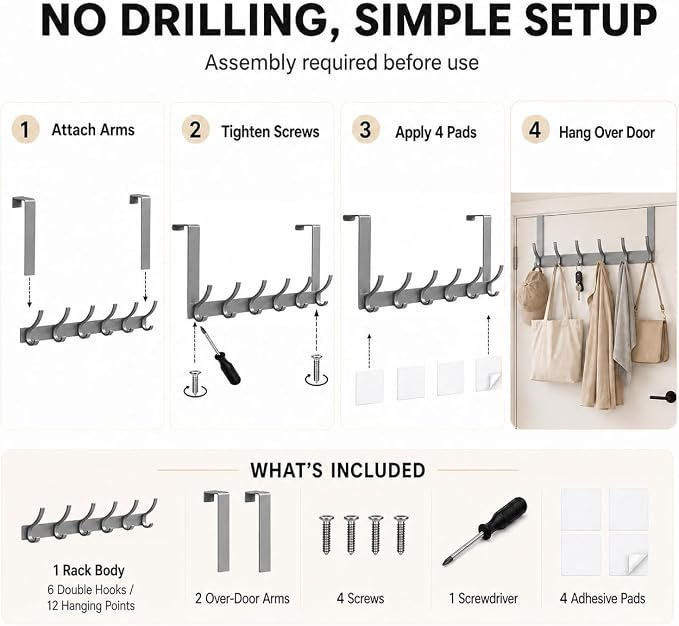 NO DRILLING, SIMPLE SETUP

Assembly required before use

1 Attach Arms

2 Tighten Screws

3 Apply 4 Pads

4 Hang Over Door

WHAT'S INCLUDED

1 Rack Body
6 Double Hooks / 12 Hanging Points

2 Over-Door Arms

4 Screws

1 Screwdriver

4 Adhesive Pads