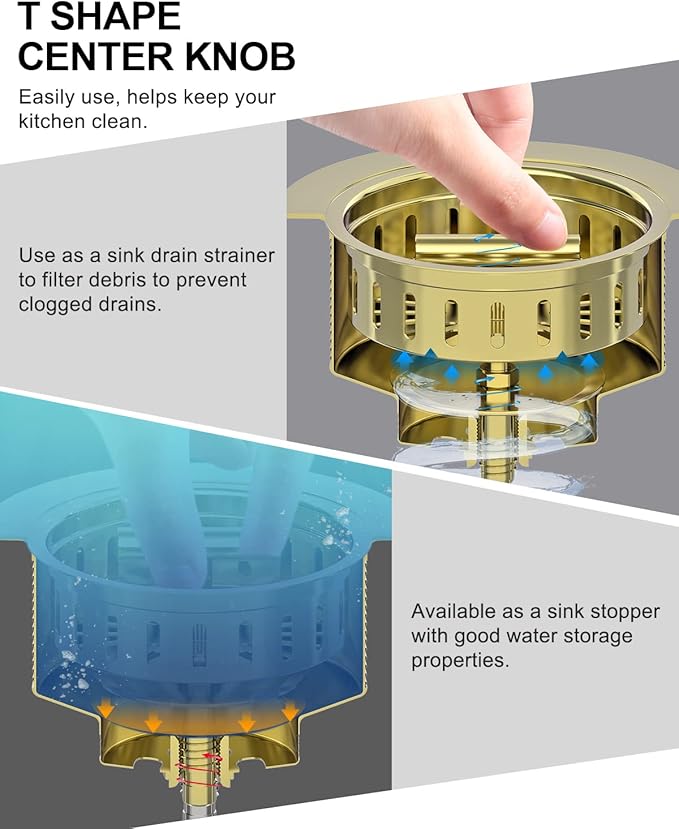 T SHAPE
CENTER KNOB

Easily use, helps keep your kitchen clean.

Use as a sink drain strainer to filter debris to prevent clogged drains.

Available as a sink stopper with good water storage properties.