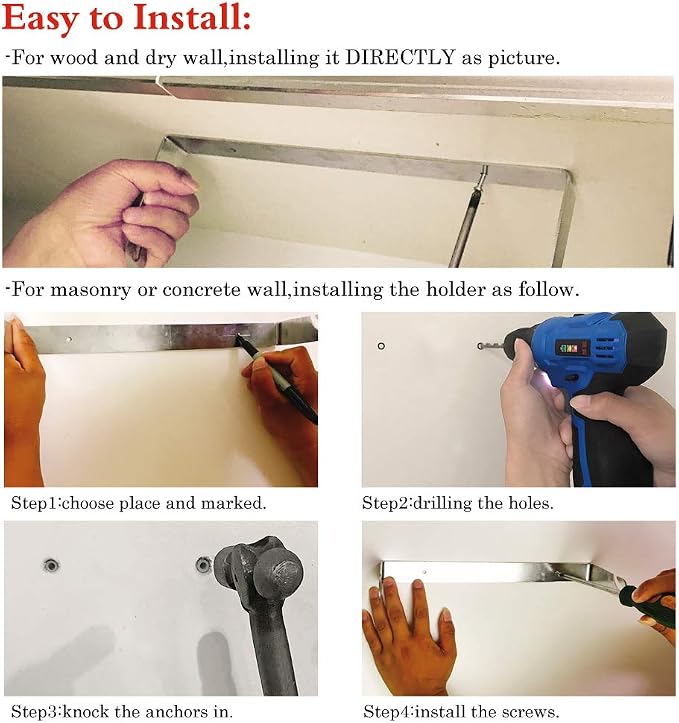 Easy to Install:

-For wood and dry wall,installing it DIRECTLY as picture.

-For masonry or concrete wall,installing the holder as follow.

Step1:choose place and marked.

Step2:drilling the holes.

Step3:knock the anchors in.

Step4:install the screws.