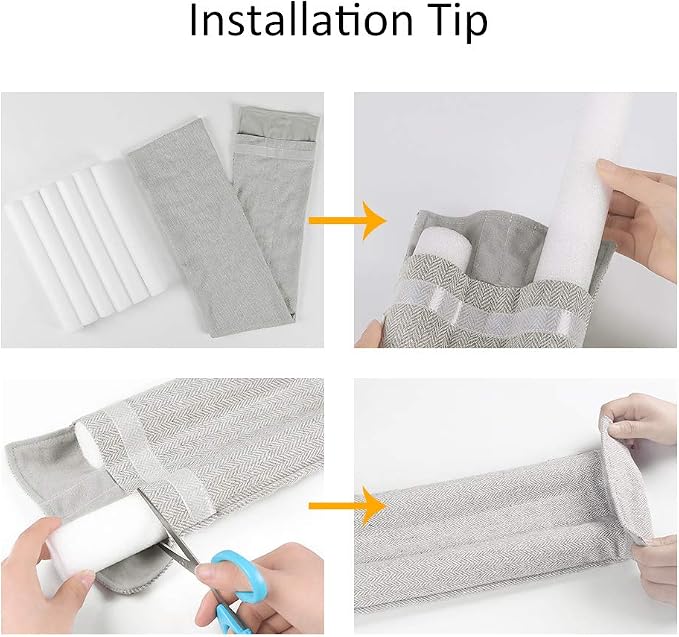 Installation Tip