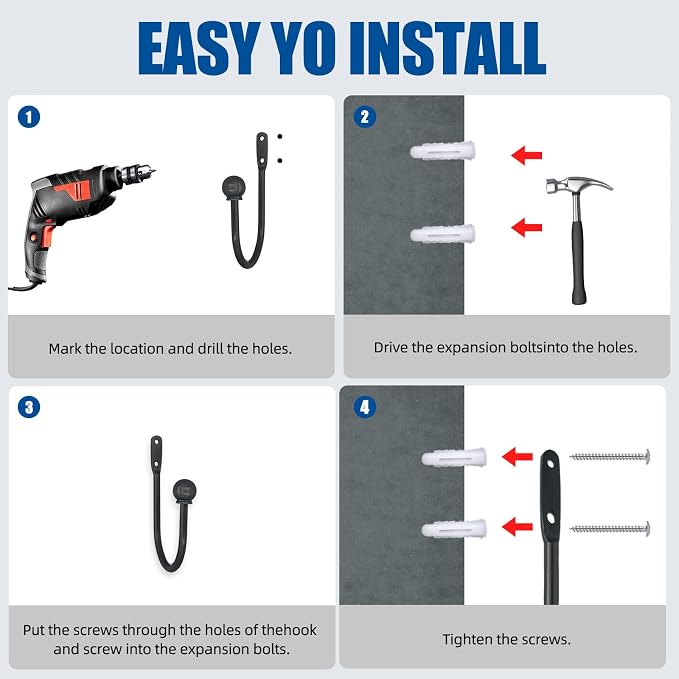 EASY YO INSTALL

1

Mark the location and drill the holes.

2

Drive the expansion boltsinto the holes.

3

Put the screws through the holes of thehook and screw into the expansion bolts.

4

Tighten the screws.