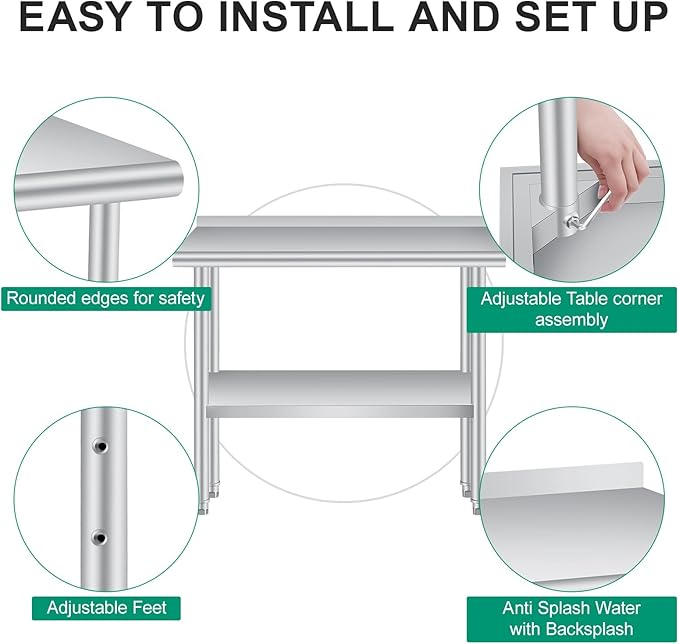 EASY TO INSTALL AND SET UP

Rounded edges for safety

Adjustable Table corner assembly

Adjustable Feet

Anti Splash Water with Backsplash