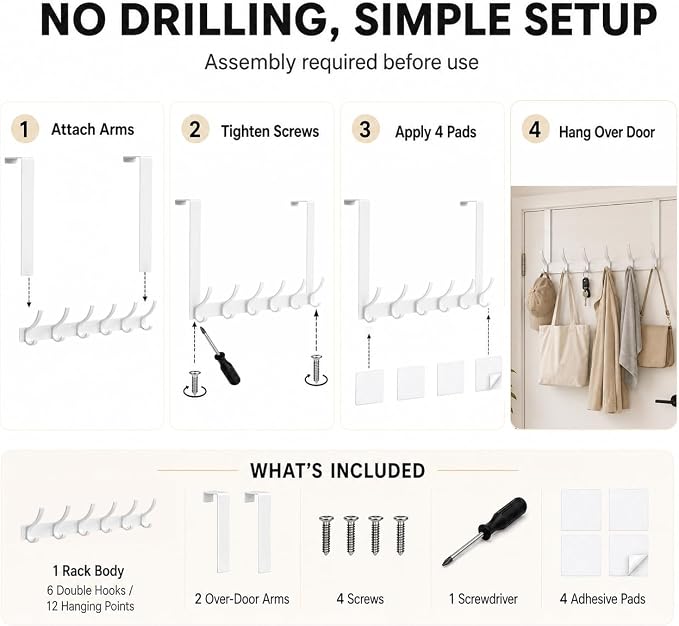 NO DRILLING, SIMPLE SETUP

Assembly required before use

1 Attach Arms

2 Tighten Screws

3 Apply 4 Pads

4 Hang Over Door

WHAT'S INCLUDED

1 Rack Body
6 Double Hooks / 12 Hanging Points

2 Over-Door Arms

4 Screws

1 Screwdriver

4 Adhesive Pads