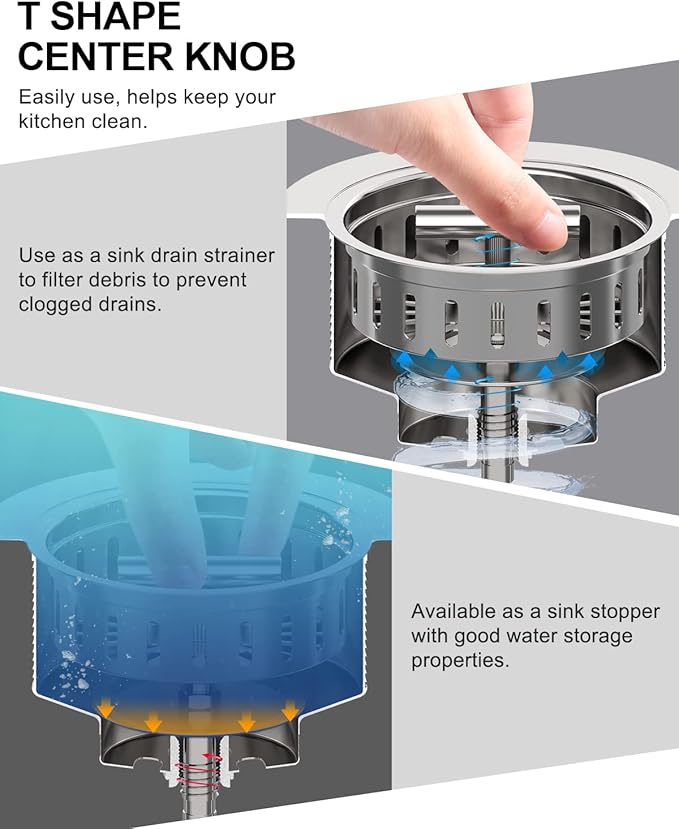 T SHAPE
CENTER KNOB

Easily use, helps keep your kitchen clean.

Use as a sink drain strainer to filter debris to prevent clogged drains.

Available as a sink stopper with good water storage properties.