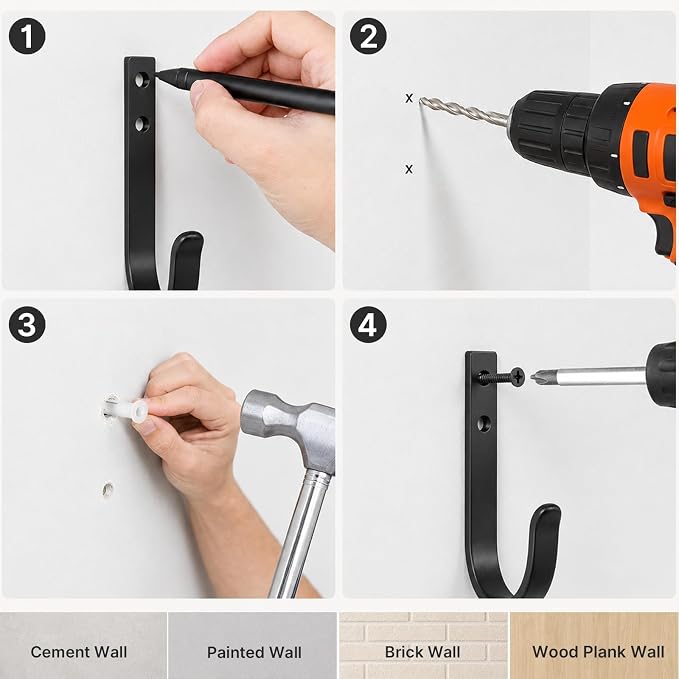 1

2

x

x

3

4

Cement Wall

Painted Wall

Brick Wall

Wood Plank Wall