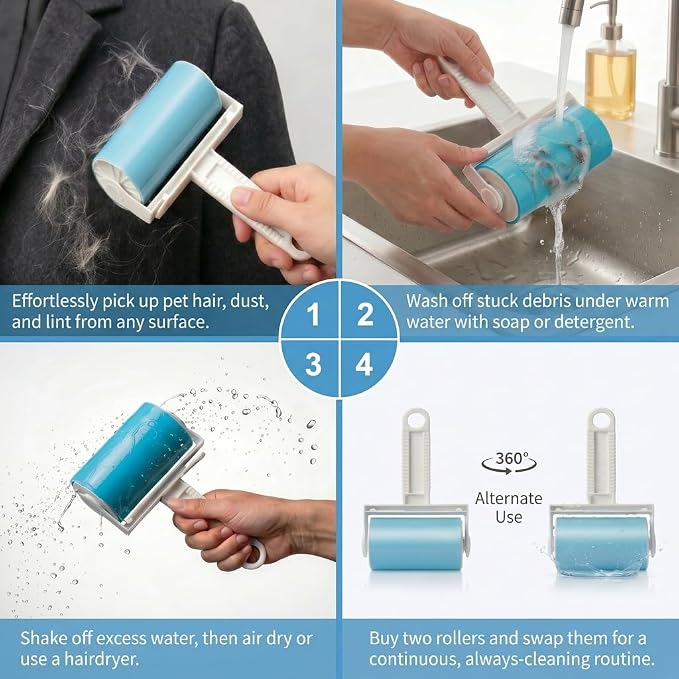 Effortlessly pick up pet hair, dust, and lint from any surface.

1

2

Wash off stuck debris under warm water with soap or detergent.

3

4

360°

Alternate Use

Shake off excess water, then air dry or use a hairdryer.

Buy two rollers and swap them for a continuous, always-cleaning routine.