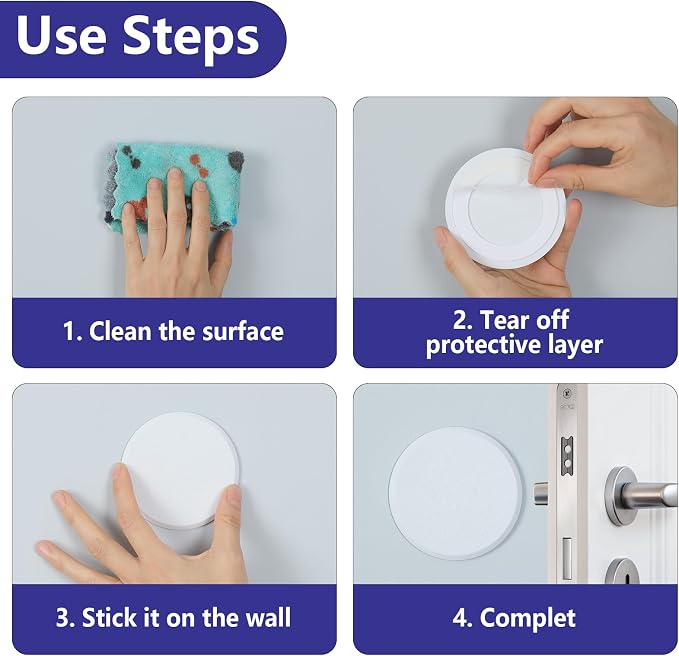 Use Steps

1. Clean the surface

2. Tear off protective layer

3. Stick it on the wall

4. Complet