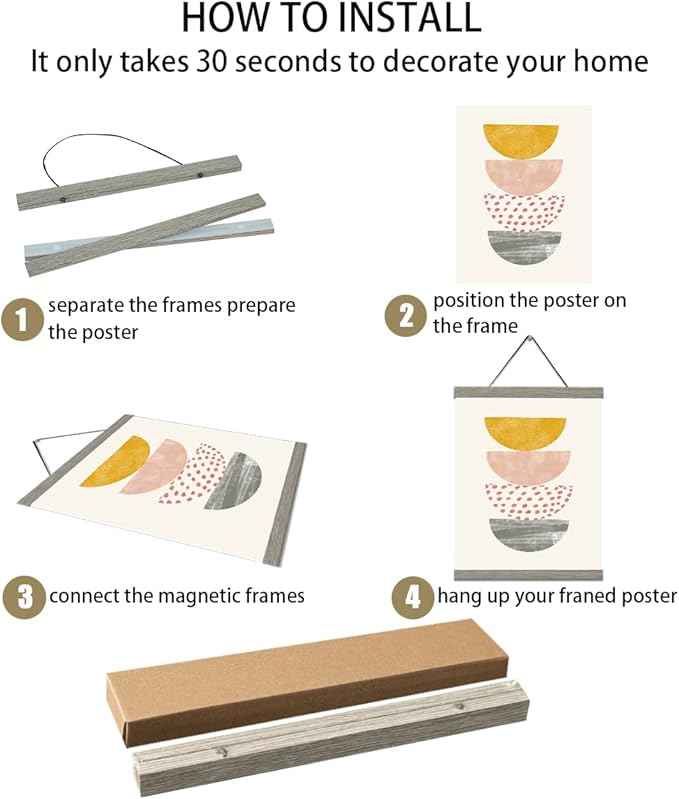 HOW TO INSTALL
It only takes 30 seconds to decorate your home

1 separate the frames prepare the poster

2 position the poster on the frame

3 connect the magnetic frames

4 hang up your franed poster