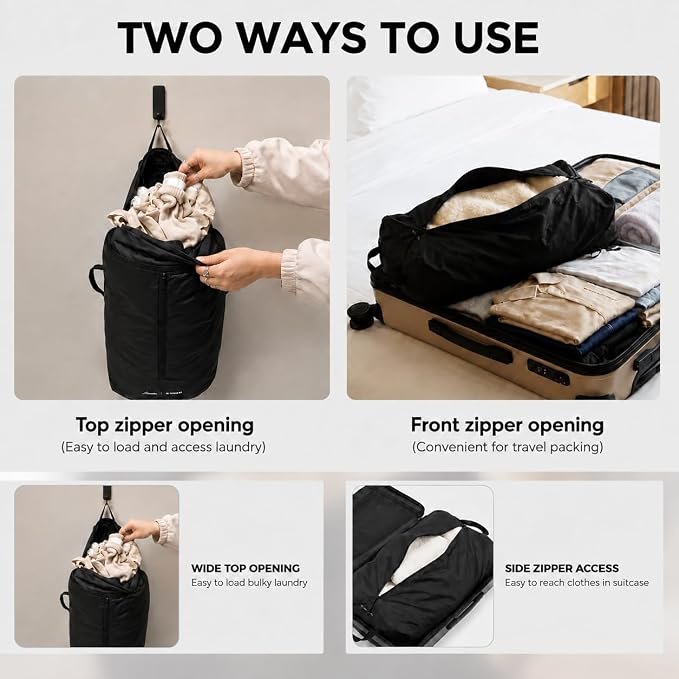 TWO WAYS TO USE

Top zipper opening
(Easy to load and access laundry)

Front zipper opening
(Convenient for travel packing)

WIDE TOP OPENING
Easy to load bulky laundry

SIDE ZIPPER ACCESS
Easy to reach clothes in suitcase