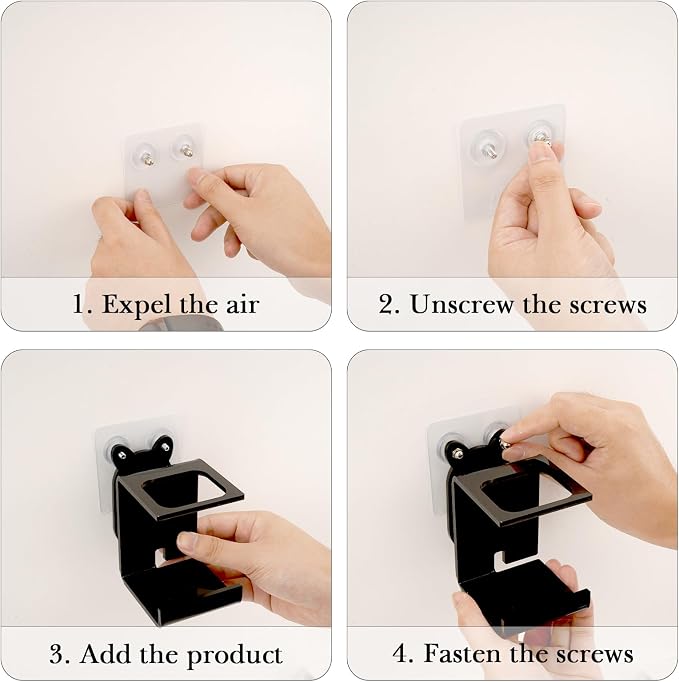 1. Expel the air

2. Unscrew the screws

3. Add the product

4. Fasten the screws