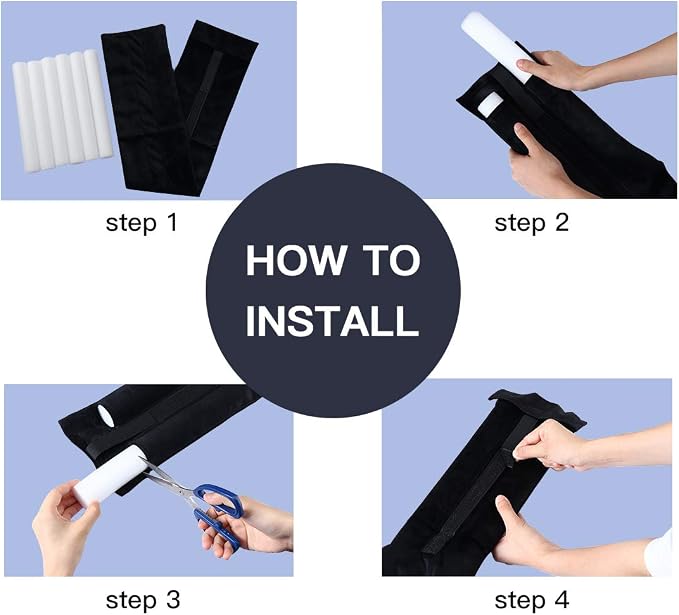 step 1

step 2

HOW TO INSTALL

step 3

step 4