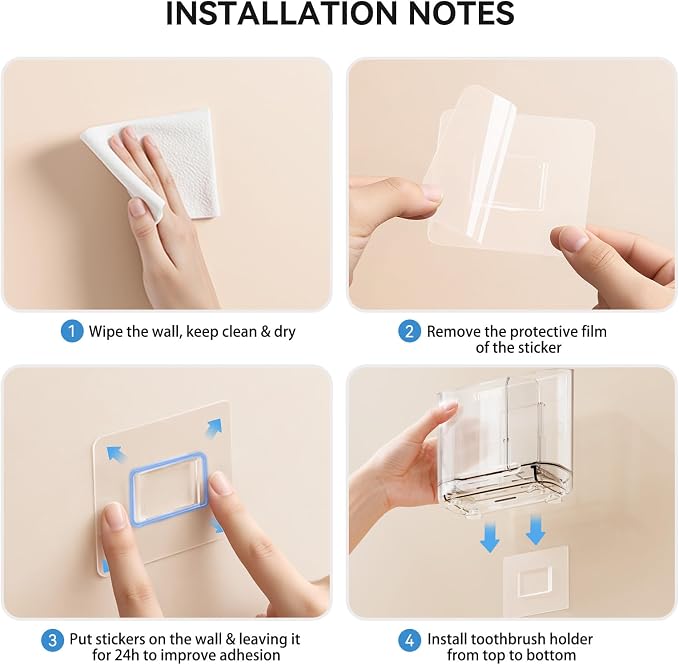 INSTALLATION NOTES

1 Wipe the wall, keep clean & dry

2 Remove the protective film of the sticker

3 Put stickers on the wall & leaving it for 24h to improve adhesion

4 Install toothbrush holder from top to bottom