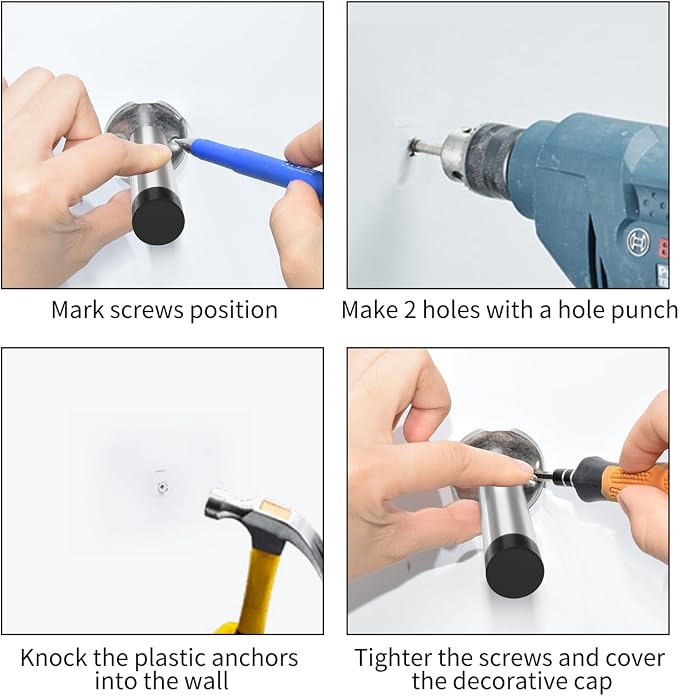 Mark screws position

Make 2 holes with a hole punch

Knock the plastic anchors into the wall

Tighter the screws and cover the decorative cap